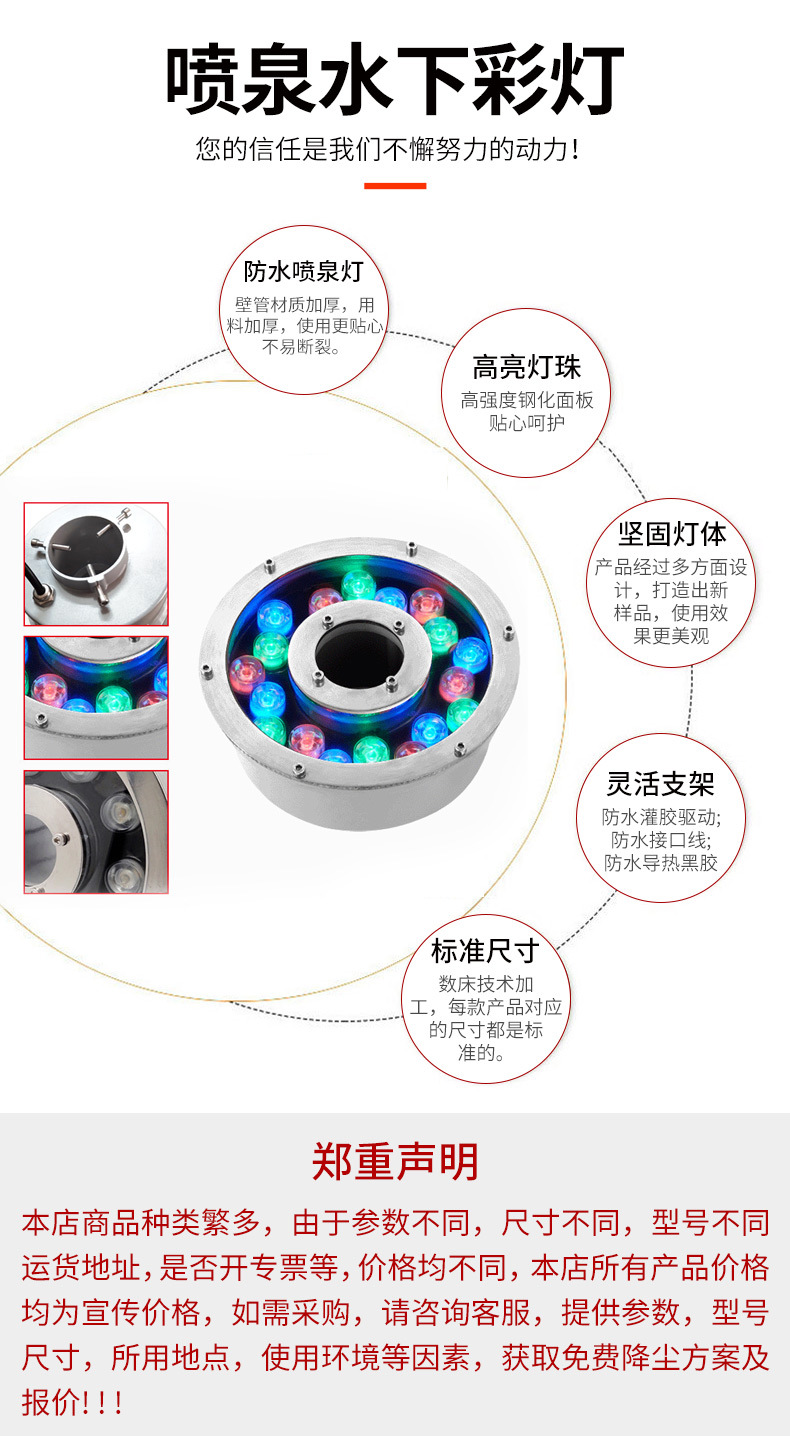 喷泉水下彩灯

您的信任是我们不懈努力的动力!

防水喷泉灯
壁管材质加厚，用料加厚，使用更贴心不易断裂。

高亮灯珠
高强度钢化面板贴心呵护

坚固灯体
产品经过多方面设计，打造出新样品，使用效果更美观

灵活支架
防水灌胶驱动;
防水接口线;
防水导热黑胶

标准尺寸
数床技术加工，每款产品对应的尺寸都是标准的。

郑重声明

本店商品种类繁多，由于参数不同，尺寸不同，型号不同运货地址，是否开专票等，价格均不同，本店所有产品价格均为宣传价格，如需采购，请咨询客服，提供参数，型号尺寸，所用地点，使用环境等因素，获取免费降尘方案及报价!!!